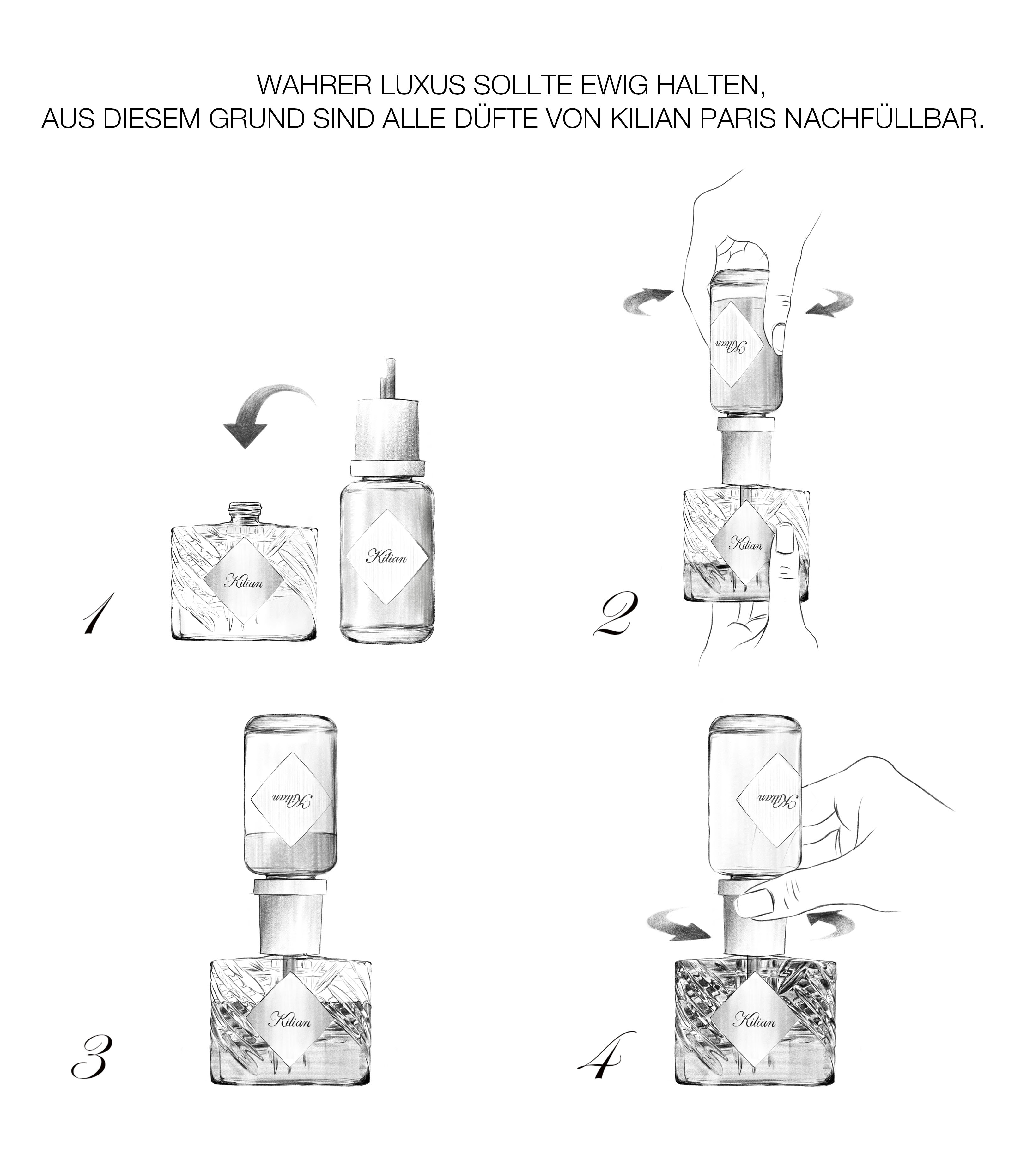 WAHRER LUXUS SOLLTE EWIG HALTEN,
AUS DIESEM GRUND SIND ALLE DÜFTE VON KILIAN PARIS NACHFÜLLBAR.

1

Kilian

Kilian

2

Kilian

Kilian

3

Kilian

Kilian

4

Kilian

Kilian